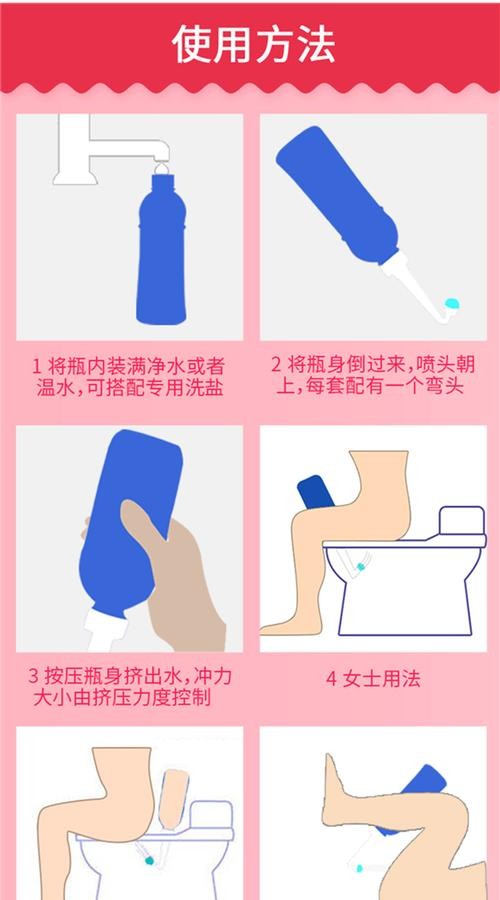 使用方法

1 将瓶内装满净水或者温水，可搭配专用洗盐

2 将瓶身倒过来，喷头朝上，每套配有一个弯头

3 按压瓶身挤出水，冲力大小由挤压力度控制

4 女士用法