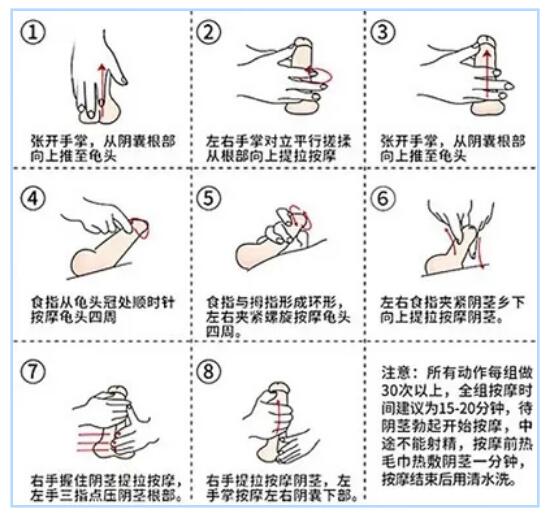 ①
张开手掌，从阴囊根部向上推至龟头

②
左右手掌对立平行搓揉从根部向上提拉按摩

③
张开手掌，从阴囊根部向上推至龟头

④
食指从龟头冠处顺时针按摩龟头四周

⑤
食指与拇指形成环形，左右夹紧螺旋按摩龟头四周。

⑥
左右食指夹紧阴茎乡下向上提拉按摩阴茎。

⑦
右手握住阴茎提拉按摩，左手三指点压阴茎根部。

⑧
右手提拉按摩阴茎，左手掌按摩左右阴囊下部。

注意：所有动作每组做30次以上，全组按摩时间建议为15-20分钟，待阴茎勃起开始按摩，中途不能射精，按摩前热毛巾热敷阴茎一分钟，按摩结束后用清水洗。